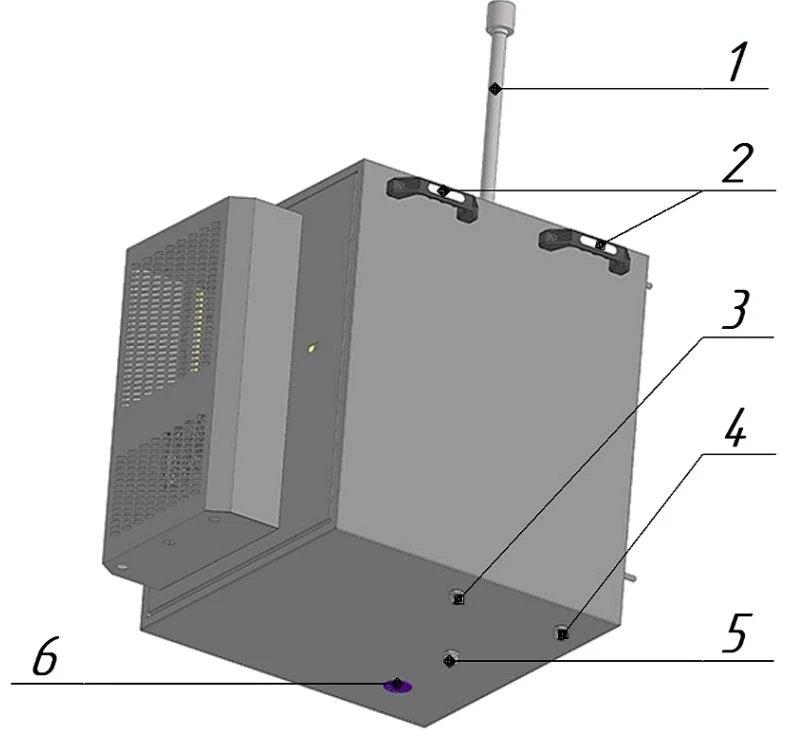 1
2
3
4
5
6