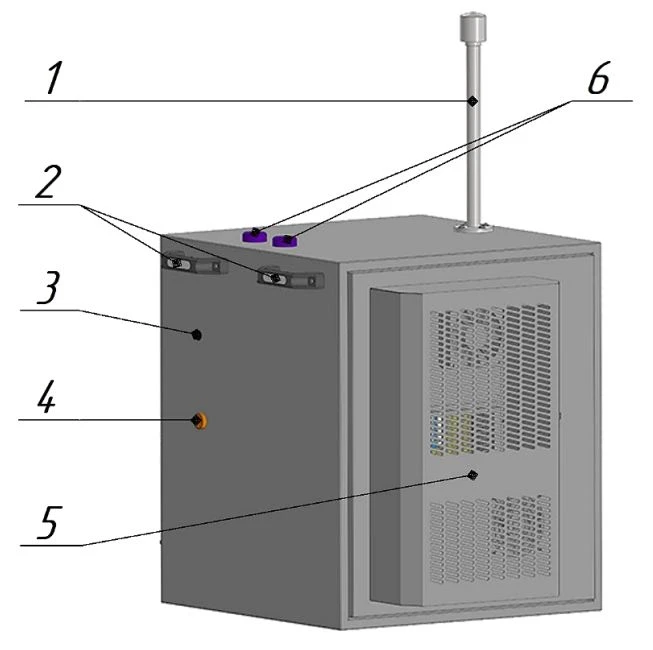 1
6
2
3
4
5